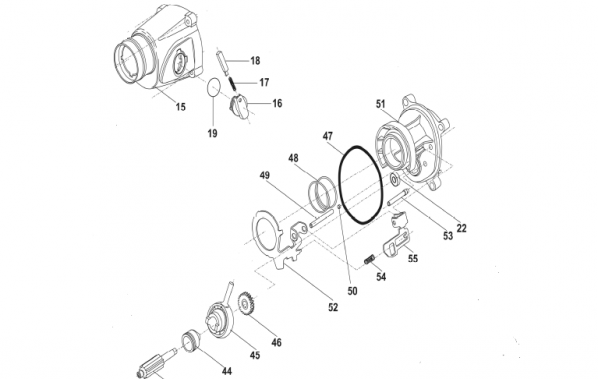 18
17
16
15
19
51
47
48
49
22
53
55
54
50
52
46
45
44