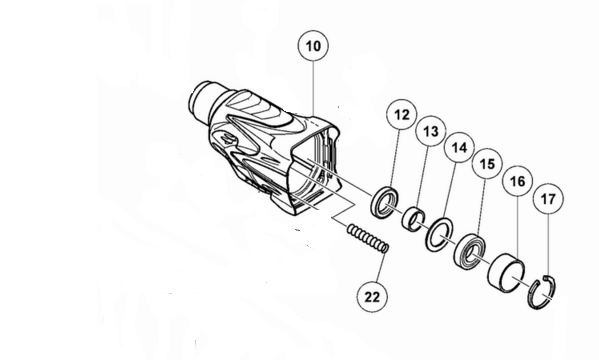 10
12
13
14
15
16
17
22