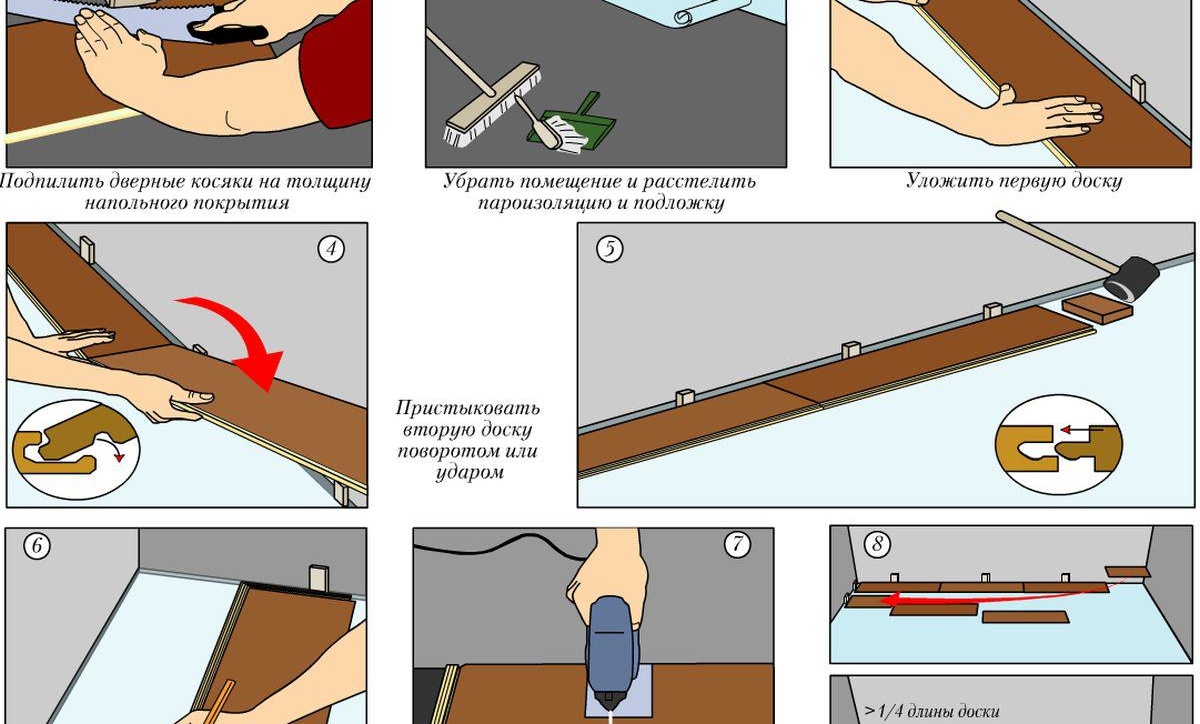 Подпилить дверные косяки на толщину напольного покрытия

Убрать помещение и расстелить пароизоляцию и подложку

Уложить первую доску

4

Пристыковать вторую доску поворотом или ударом

5

6

7

8

> 1/4 длины доски