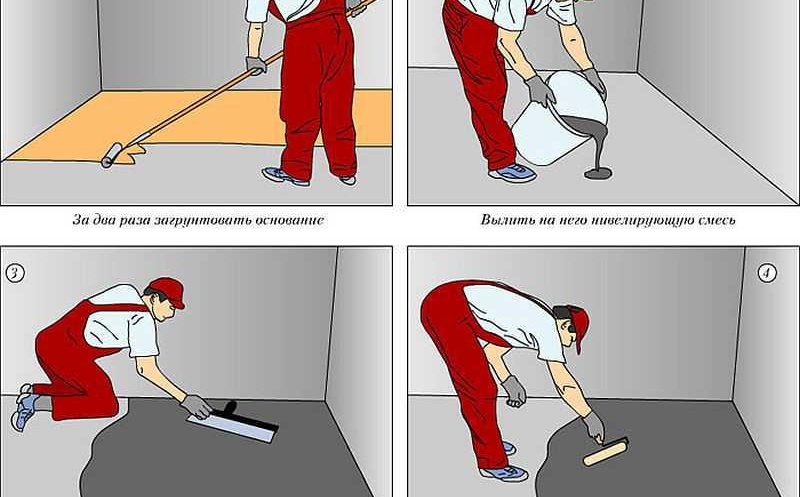 За два раза загрунтовать основание

Вылить на него нивелирующую смесь

3

4