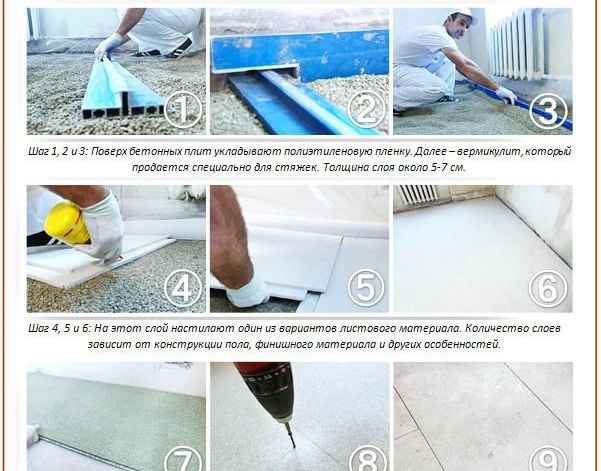 1 2 3

Шаг 1, 2 и 3: Поверх бетонных плит укладывают полиэтиленовую пленку. Далее – вермикулит, который продается специально для стяжек. Толщина слоя около 5-7 см.

4 5 6

Шаг 4, 5 и 6: На этот слой настилают один из вариантов листового материала. Количество слоев зависит от конструкции пола, финишного материала и других особенностей.

7 8 9