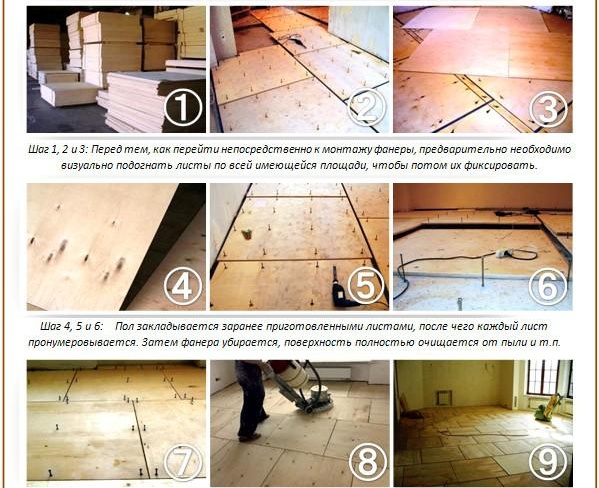 ①

②

③

Шаг 1, 2 и 3: Перед тем, как перейти непосредственно к монтажу фанеры, предварительно необходимо визуально подогнать листы по всей имеющейся площади, чтобы потом их фиксировать.

④

⑤

⑥

Шаг 4, 5 и 6: Пол закладывается заранее приготовленными листами, после чего каждый лист пронумеровывается. Затем фанера убирается, поверхность полностью очищается от пыли и т.п.

⑦

⑧

⑨