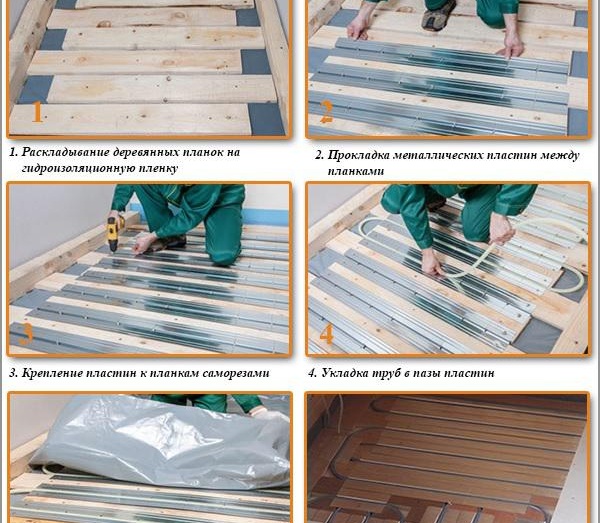 1

2

1. Раскладывание деревянных планок на гидроизоляционную пленку

2. Прокладка металлических пластин между планками

3

4

3. Крепление пластин к планкам саморезами

4. Укладка труб в пазы пластин