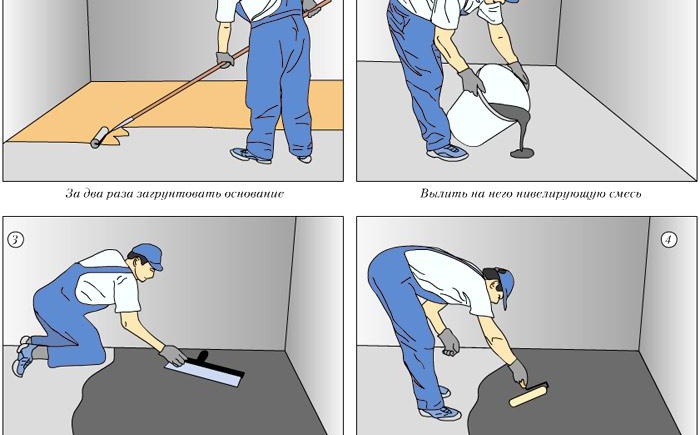 За два раза загрунтовать основание

Вылить на него нивелирующую смесь

3

4