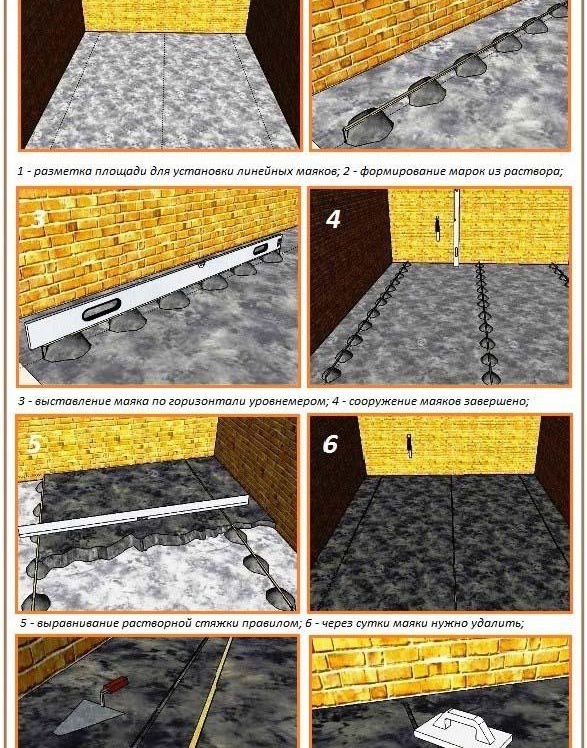 1 - разметка площади для установки линейных маяков; 2 - формирование марок из раствора;

3

4

3 - выставление маяка по горизонтали уровнемером; 4 - сооружение маяков завершено;

5

6

5 - выравнивание растворной стяжки правилом; 6 - через сутки маяки нужно удалить;