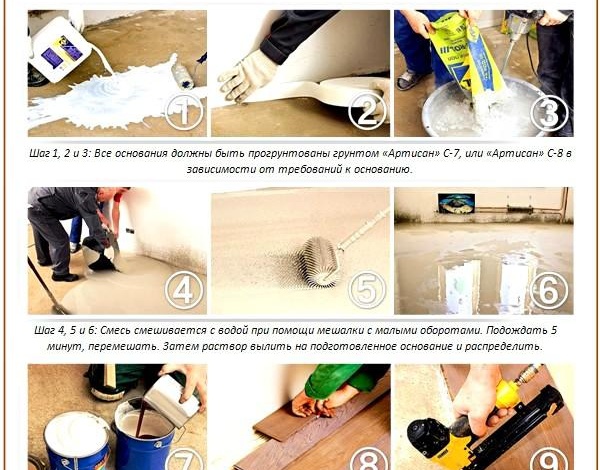 1

2

3

Шаг 1, 2 и 3: Все основания должны быть прогрунтованы грунтом «Артисан» С-7, или «Артисан» С-8 в зависимости от требований к основанию.

4

5

6

Шаг 4, 5 и 6: Смесь смешивается с водой при помощи мешалки с малыми оборотами. Подождать 5 минут, перемешать. Затем раствор вылить на подготовленное основание и распределить.

7

8

9