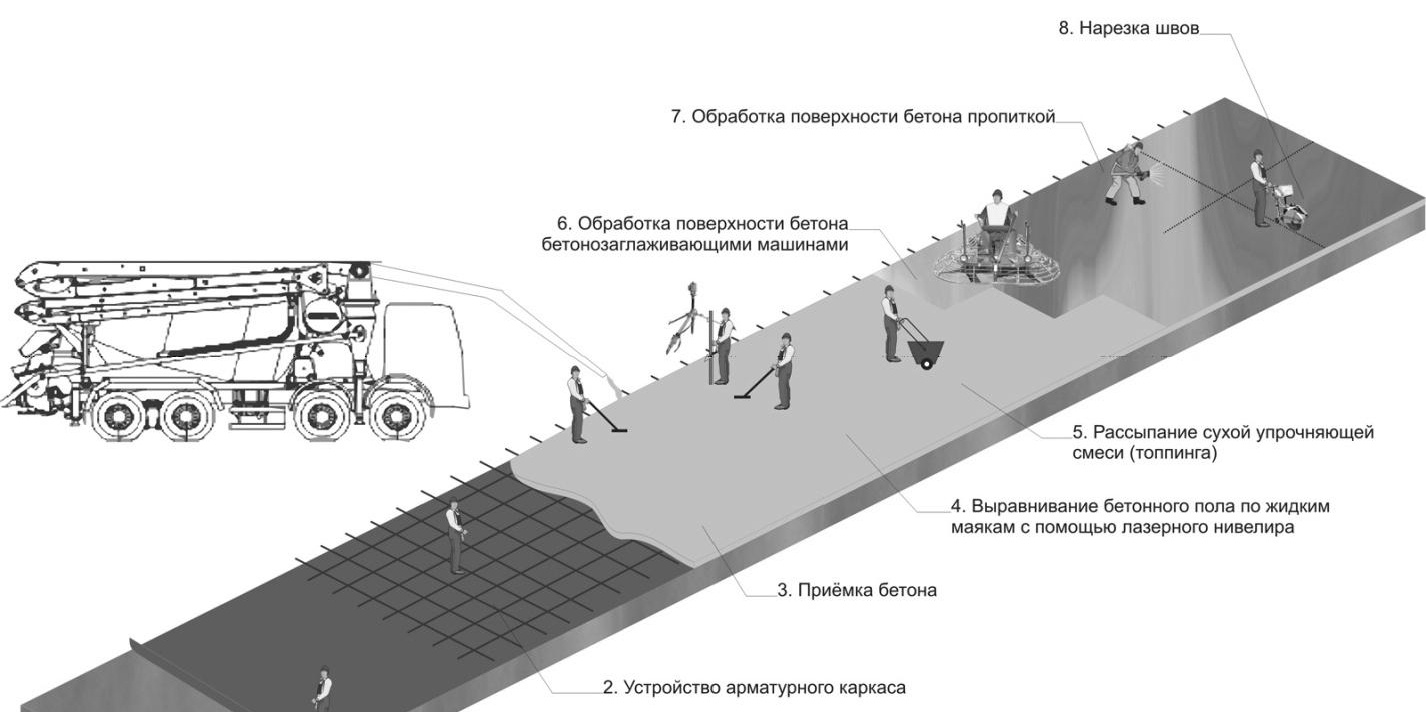 8. Нарезка швов

7. Обработка поверхности бетона пропиткой

6. Обработка поверхности бетона бетонозаглаживающими машинами

5. Рассыпание сухой упрочняющей смеси (топпинга)

4. Выравнивание бетонного пола по жидким маякам с помощью лазерного нивелира

3. Приёмка бетона

2. Устройство арматурного каркаса